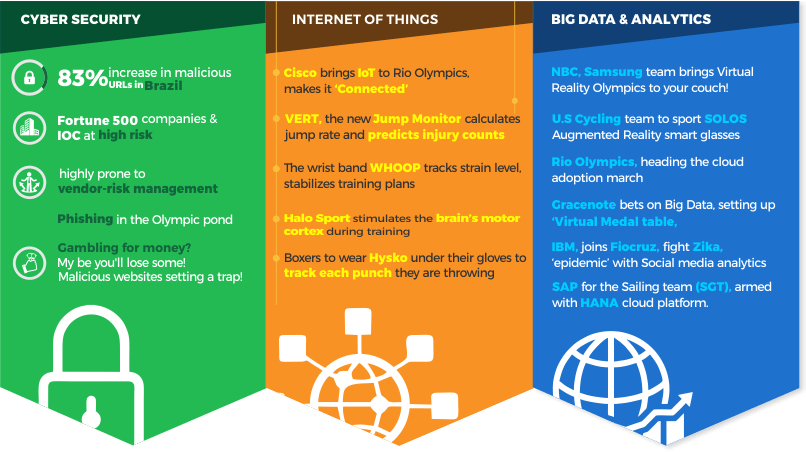 CYBER SECURITY

83% increase in malicious URLs in Brazil

Fortune 500 companies & IOC at high risk

highly prone to vendor-risk management

Phishing in the Olympic pond

Gambling for money? My be you'll lose some! Malicious websites setting a trap!

INTERNET OF THINGS

Cisco brings IoT to Rio Olympics, makes it 'Connected'

VERT, the new Jump Monitor calculates jump rate and predicts injury counts

The wrist band WHOOP tracks strain level, stabilizes training plans

Halo Sport stimulates the brain's motor cortex during training

Boxers to wear Hysko under their gloves to track each punch they are throwing

BIG DATA & ANALYTICS

NBC, Samsung team brings Virtual Reality Olympics to your couch!

U.S Cycling team to sport SOLOS Augmented Reality smart glasses

Rio Olympics, heading the cloud adoption march

Gracenote bets on Big Data, setting up 'Virtual Medal table,

IBM, joins Fiocruz, fight Zika, 'epidemic' with Social media analytics

SAP for the Sailing team (SGT), armed with HANA cloud platform.